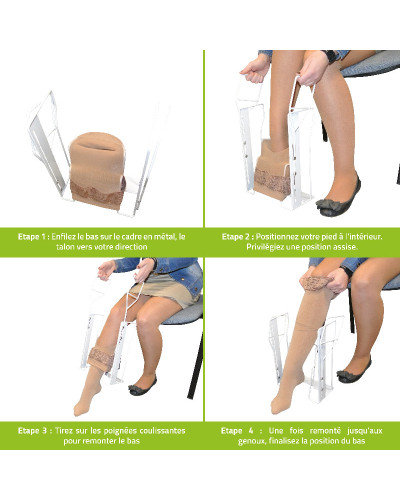 Etape 1 : Enfilez le bas sur le cadre en métal, le talon vers votre direction

Etape 2 : Positionnez votre pied à l'intérieur. Privilégiez une position assise.

Etape 3 : Tirez sur les poignées coulissantes pour remonter le bas

Etape 4 : Une fois remonté jusqu'aux genoux, finalisez la position du bas